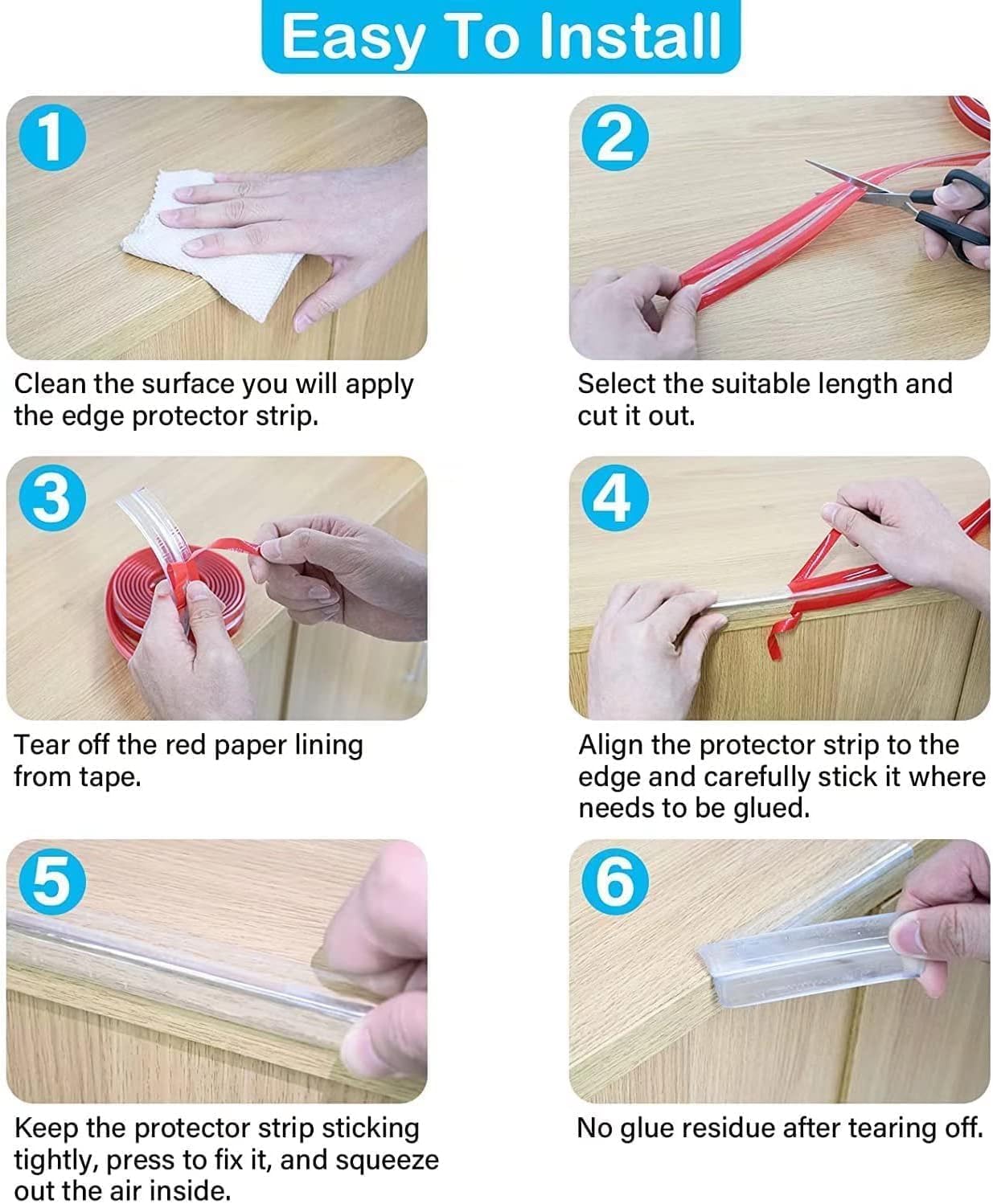 Easy To Install

1

Clean the surface you will apply the edge protector strip.

2

Select the suitable length and cut it out.

3

Tear off the red paper lining from tape.

4

Align the protector strip to the edge and carefully stick it where needs to be glued.

5

Keep the protector strip sticking tightly, press to fix it, and squeeze out the air inside.

6

No glue residue after tearing off.