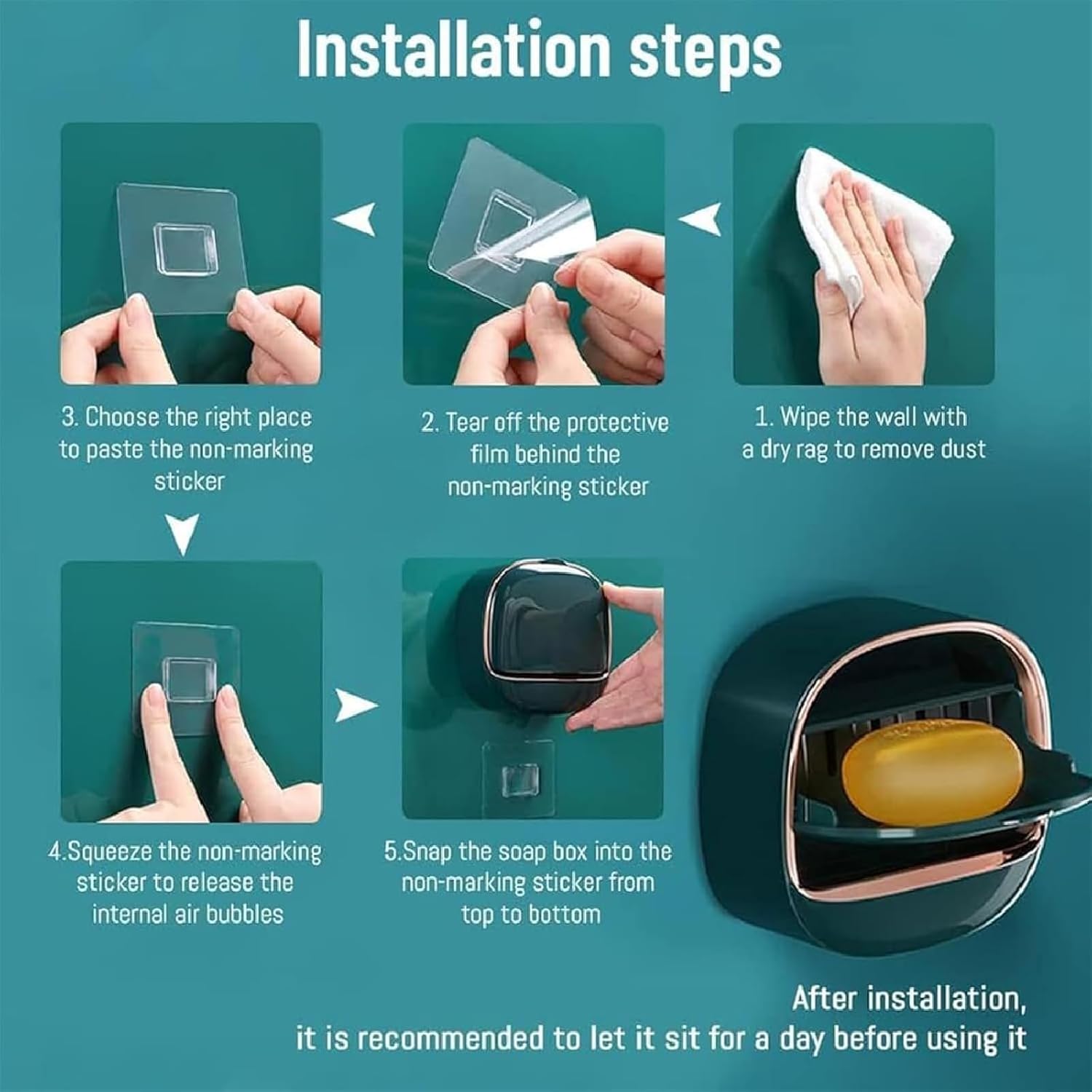 Installation steps

3. Choose the right place to paste the non-marking sticker

2. Tear off the protective film behind the non-marking sticker

1. Wipe the wall with a dry rag to remove dust

4.Squeeze the non-marking sticker to release the internal air bubbles

5.Snap the soap box into the non-marking sticker from top to bottom

After installation, it is recommended to let it sit for a day before using it