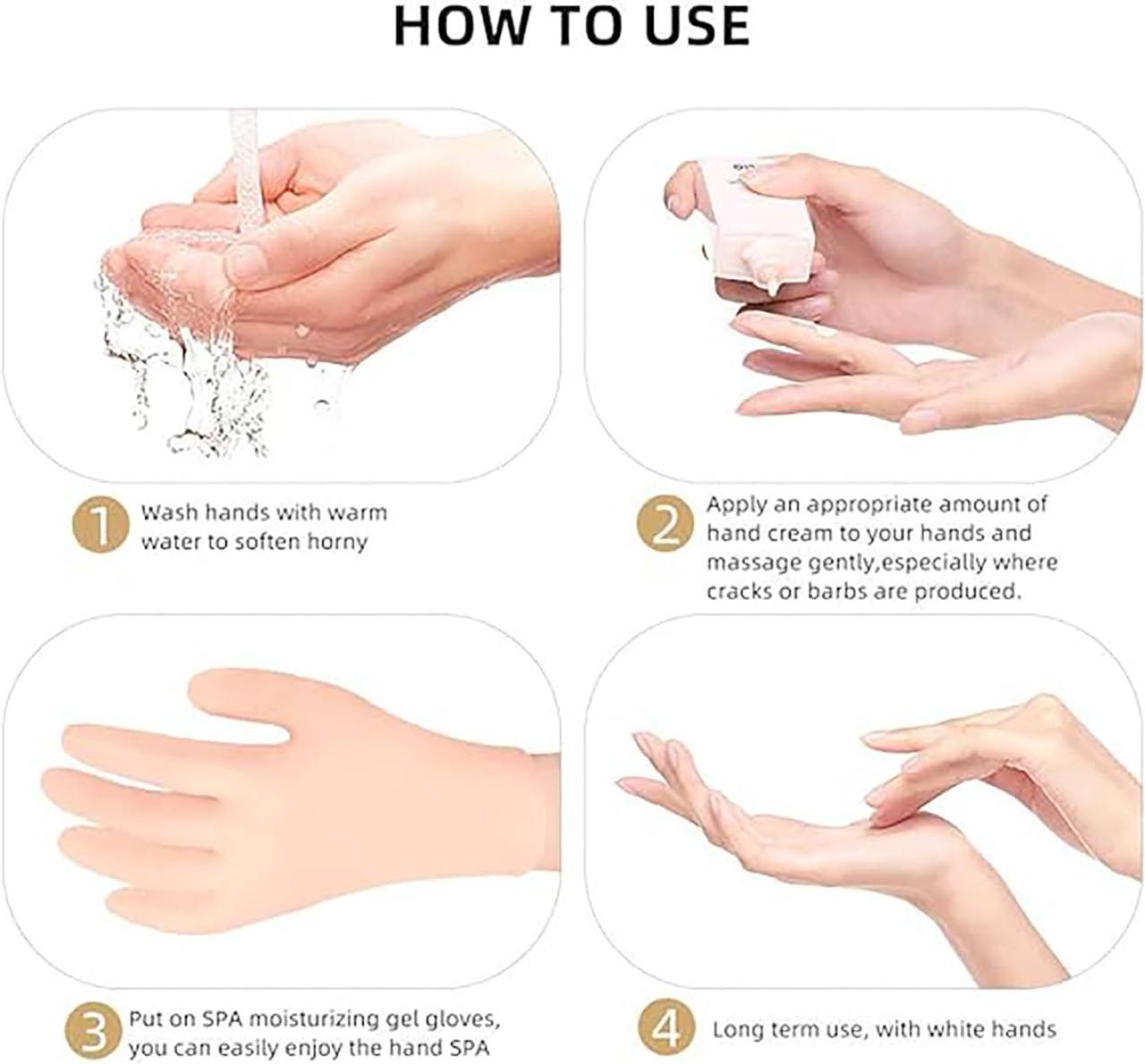 HOW TO USE

1 Wash hands with warm water to soften horny

2 Apply an appropriate amount of hand cream to your hands and massage gently,especially where cracks or barbs are produced.

3 Put on SPA moisturizing gel gloves, you can easily enjoy the hand SPA

4 Long term use, with white hands