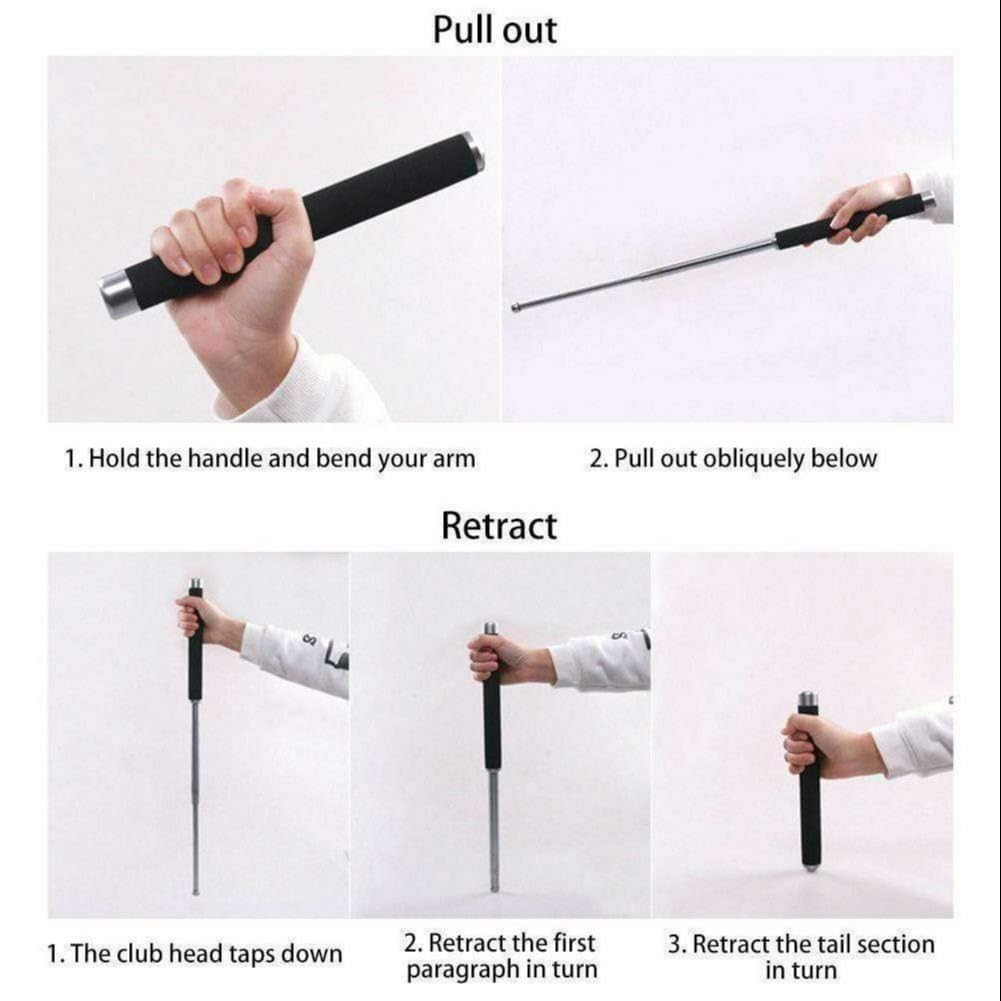 Pull out

1. Hold the handle and bend your arm

2. Pull out obliquely below

Retract

1. The club head taps down

2. Retract the first paragraph in turn

3. Retract the tail section in turn