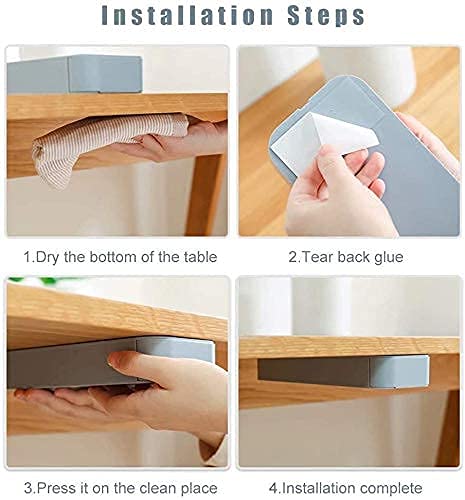 Installation Steps

1.Dry the bottom of the table

2.Tear back glue

3.Press it on the clean place

4.Installation complete